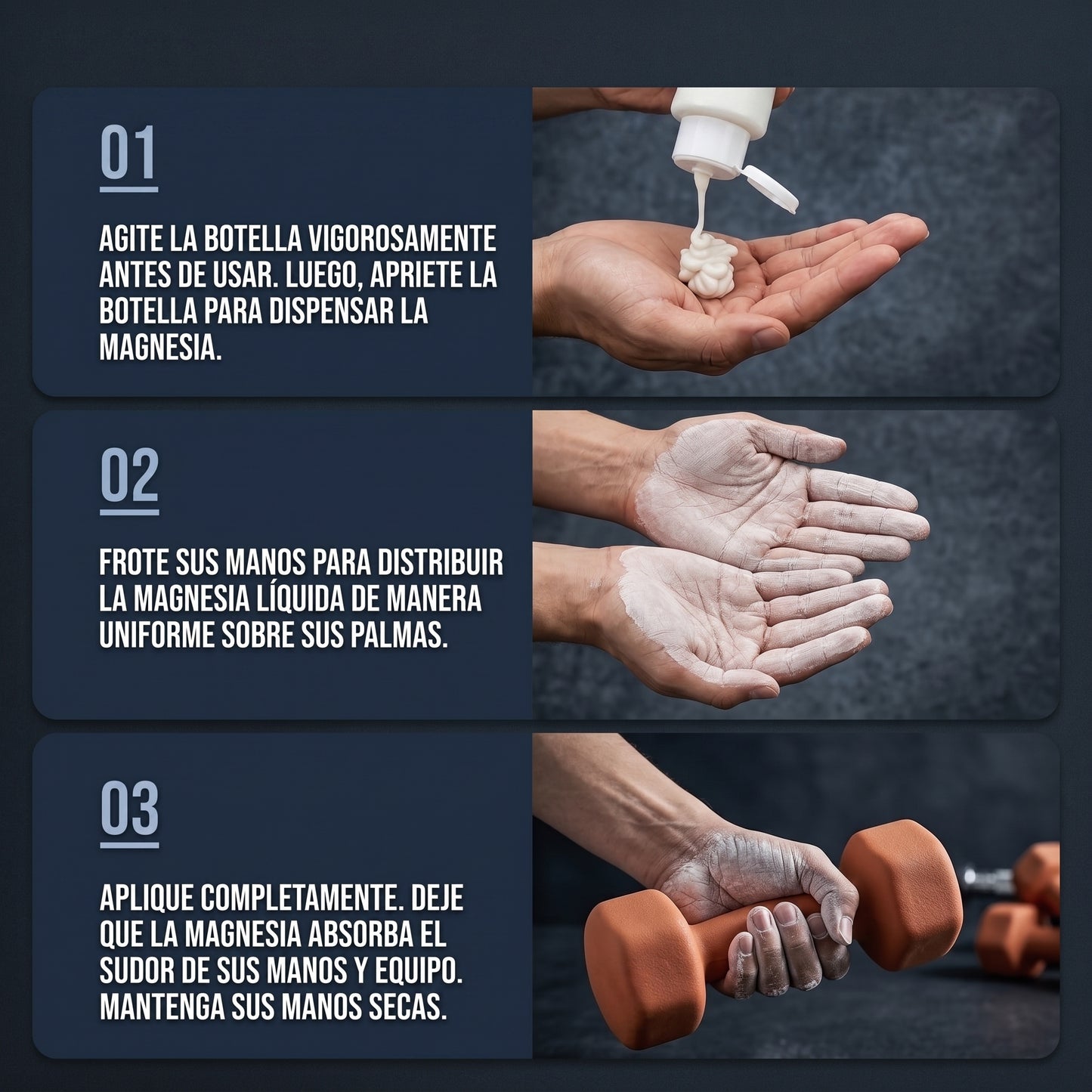 01

AGITE LA BOTELLA VIGOROSAMENTE ANTES DE USAR. LUEGO, APRIETE LA BOTELLA PARA DISPENSAR LA MAGNESIA.

02

FROTE SUS MANOS PARA DISTRIBUIR LA MAGNESIA LÍQUIDA DE MANERA UNIFORME SOBRE SUS PALMAS.

03

APLIQUE COMPLETAMENTE. DEJE QUE LA MAGNESIA ABSORBA EL SUDOR DE SUS MANOS Y EQUIPO. MANTENGA SUS MANOS SECAS.